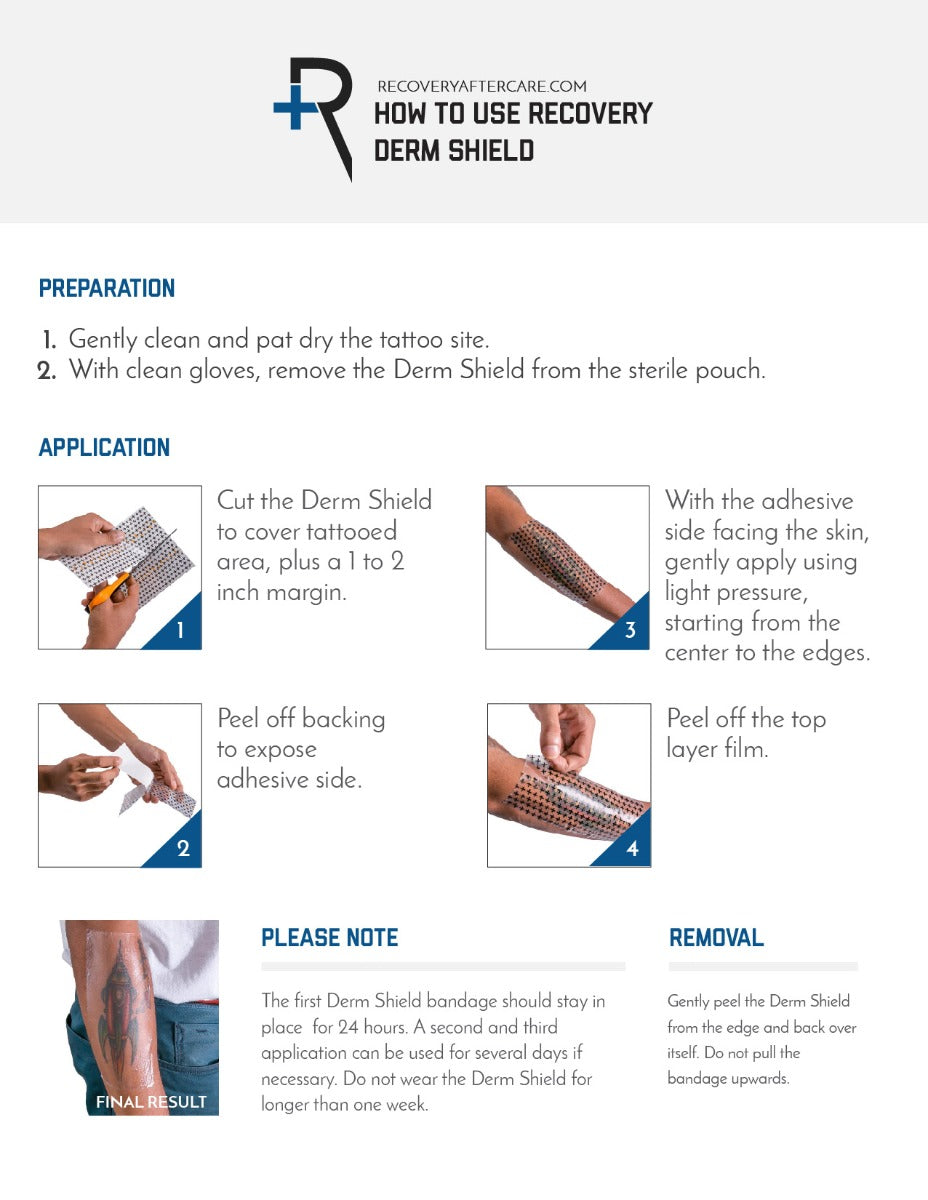 RECOVERYAFTERCARE.COM
HOW TO USE RECOVERY DERM SHIELD

PREPARATION

1. Gently clean and pat dry the tattoo site.
2. With clean gloves, remove the Derm Shield from the sterile pouch.

APPLICATION

1

Cut the Derm Shield to cover tattooed area, plus a 1 to 2 inch margin.

2

Peel off backing to expose adhesive side.

3

With the adhesive side facing the skin, gently apply using light pressure, starting from the center to the edges.

4

Peel off the top layer film.

FINAL RESULT

PLEASE NOTE

The first Derm Shield bandage should stay in place for 24 hours. A second and third application can be used for several days if necessary. Do not wear the Derm Shield for longer than one week.

REMOVAL

Gently peel the Derm Shield from the edge and back over itself. Do not pull the bandage upwards.